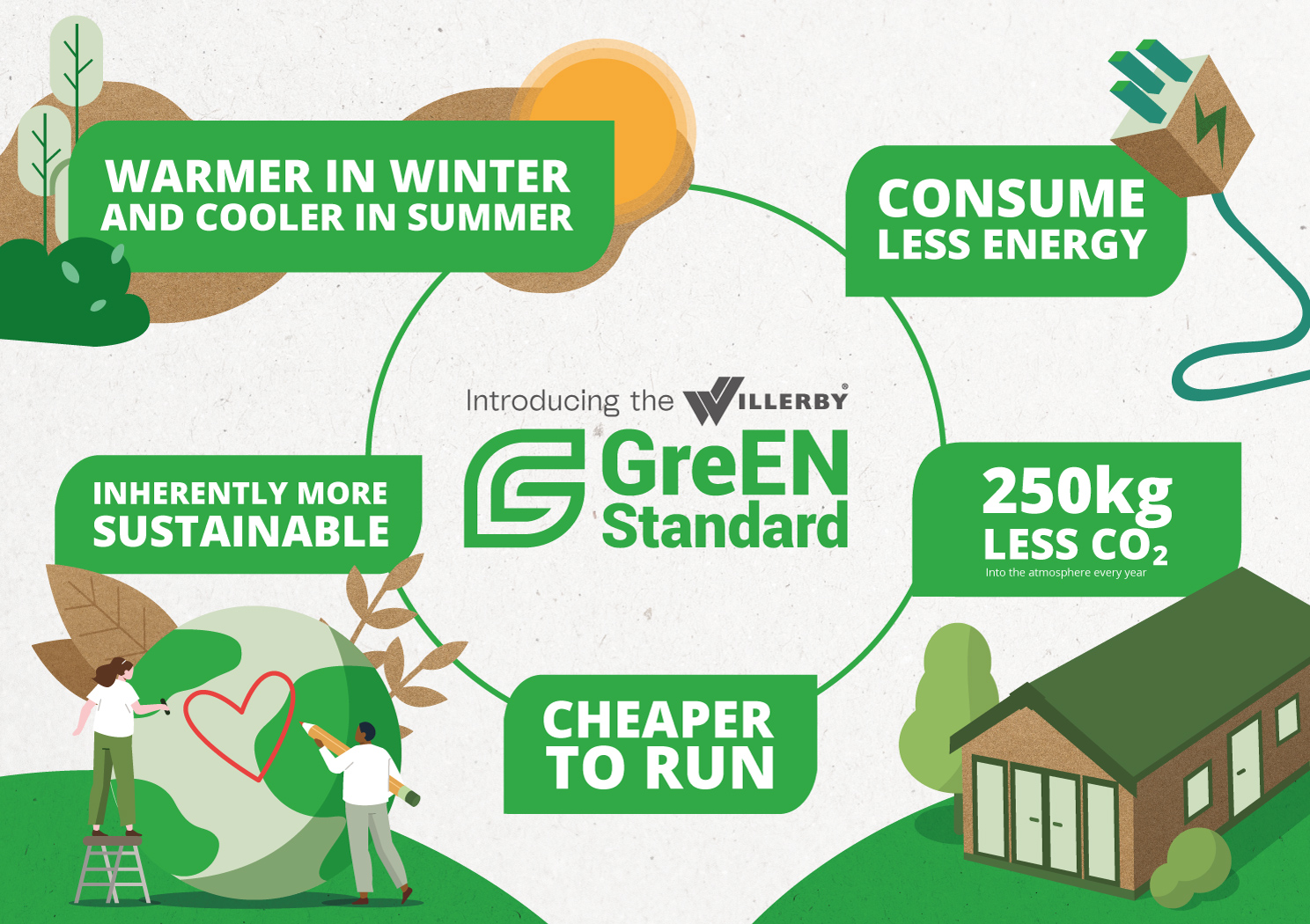 WARMER IN WINTER AND COOLER IN SUMMER

CONSUME LESS ENERGY

Introducing the WILLERBY®

GreEN Standard

INHERENTLY MORE SUSTAINABLE

250kg LESS $CO_2$
Into the atmosphere every year

CHEAPER TO RUN